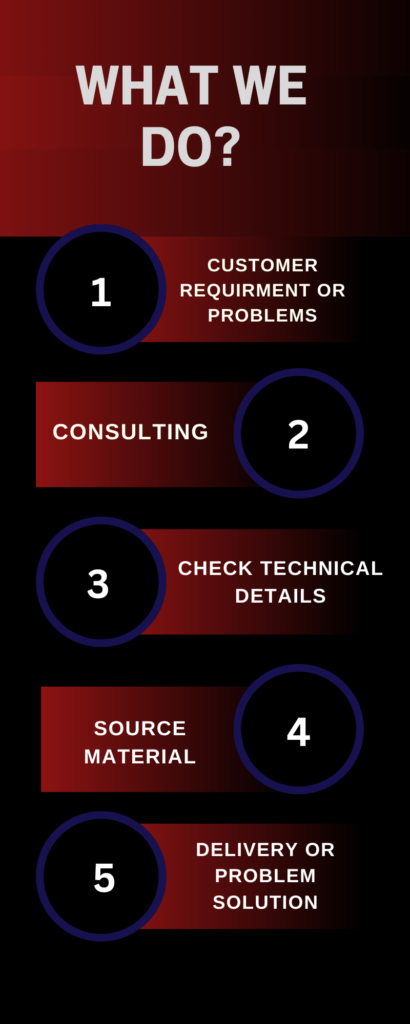 WHAT WE DO?

1

CUSTOMER REQUIRMENT OR PROBLEMS

CONSULTING

2

3

CHECK TECHNICAL DETAILS

SOURCE MATERIAL

4

5

DELIVERY OR PROBLEM SOLUTION